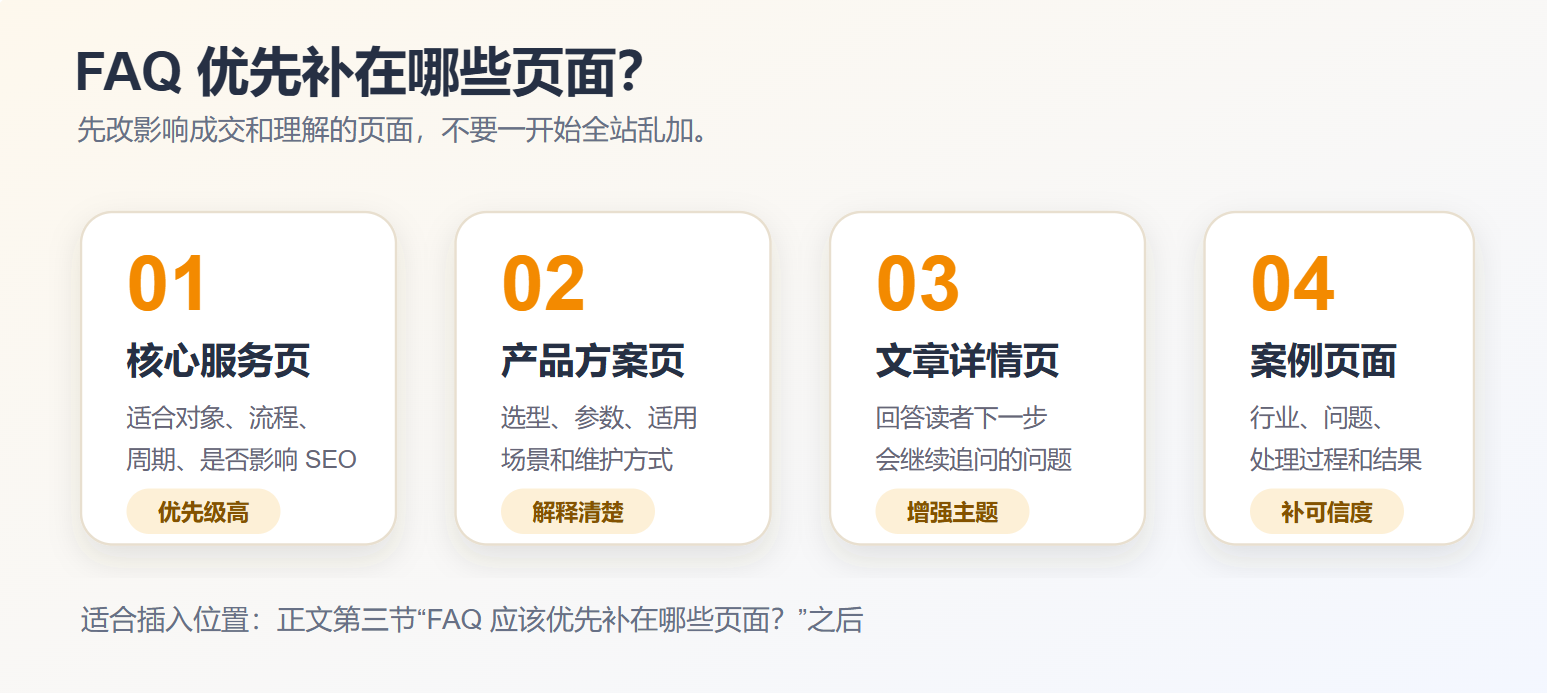 FAQ 优先补在哪些页面?

先改影响成交和理解的页面，不要一开始全站乱加。

01
核心服务页
适合对象、流程、周期、是否影响 SEO
优先级高

02
产品方案页
选型、参数、适用场景和维护方式
解释清楚

03
文章详情页
回答读者下一步会继续追问的问题
增强主题

04
案例页面
行业、问题、处理过程和结果
补可信度

适合插入位置：正文第三节“FAQ 应该优先补在哪些页面？”之后